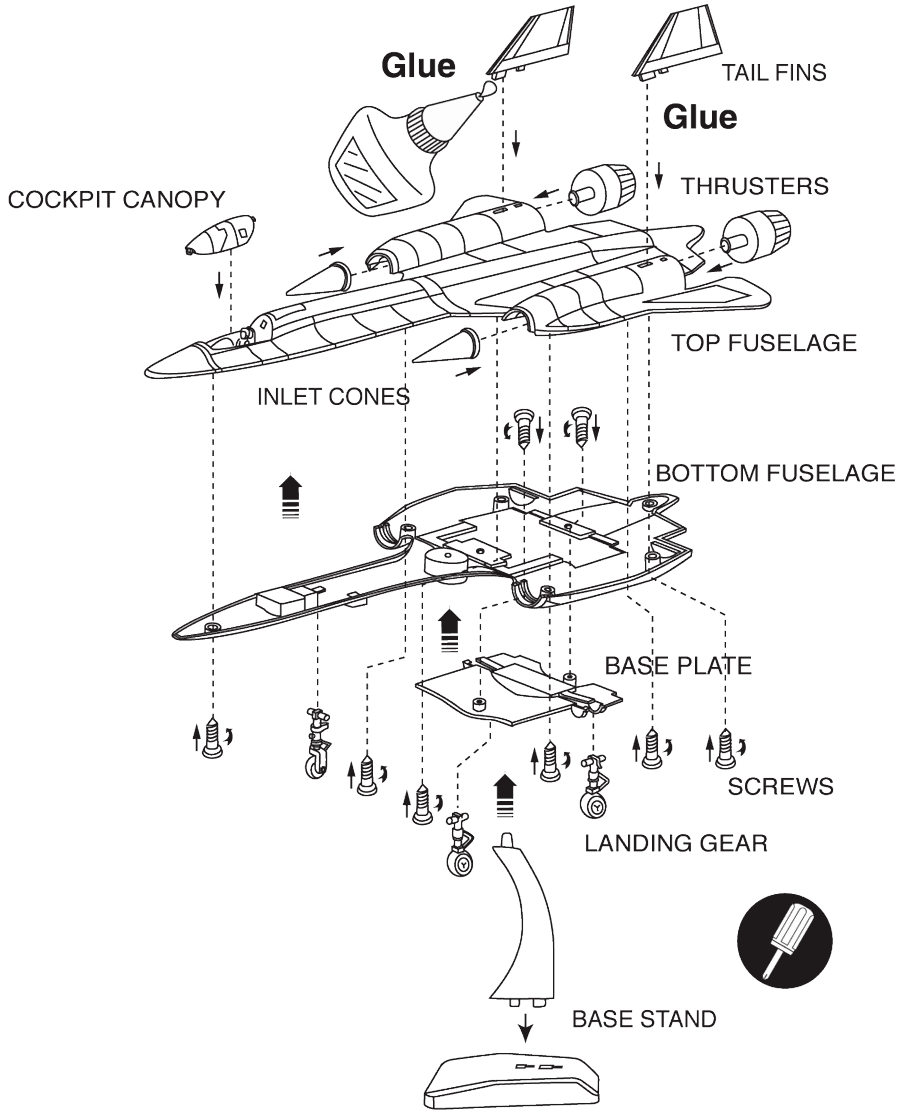 Glue

TAIL FINS

Glue

COCKPIT CANOPY

THRUSTERS

TOP FUSELAGE

INLET CONES

BOTTOM FUSELAGE

BASE PLATE

SCREWS

LANDING GEAR

BASE STAND